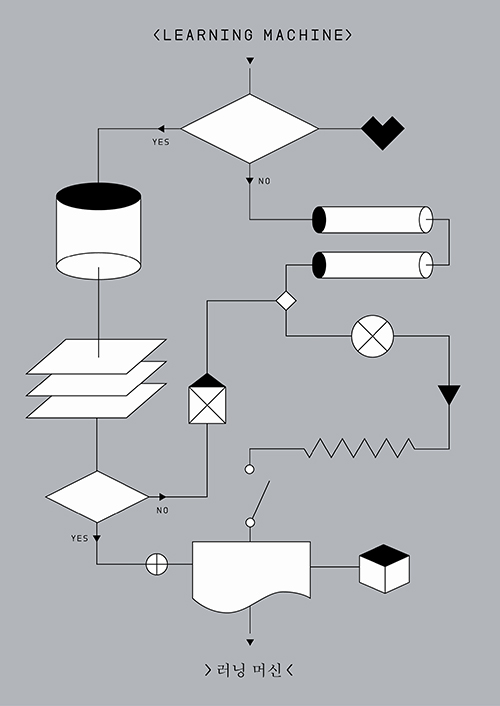 <LEARNING MACHINE>

YES

NO

NO

YES

>러닝 머신<